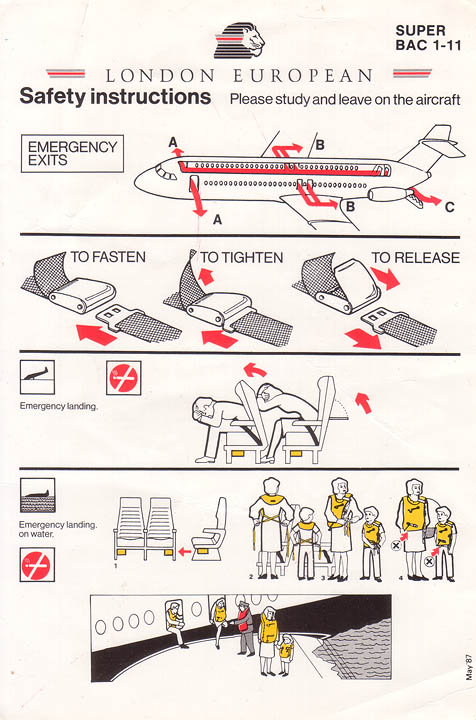 SUPER
BAC 1-11

LONDON EUROPEAN

Safety instructions Please study and leave on the aircraft

EMERGENCY EXITS

A
B
A
B
C

TO FASTEN
TO TIGHTEN
TO RELEASE

Emergency landing.

Emergency landing. on water.

1
2
3
4

May '87